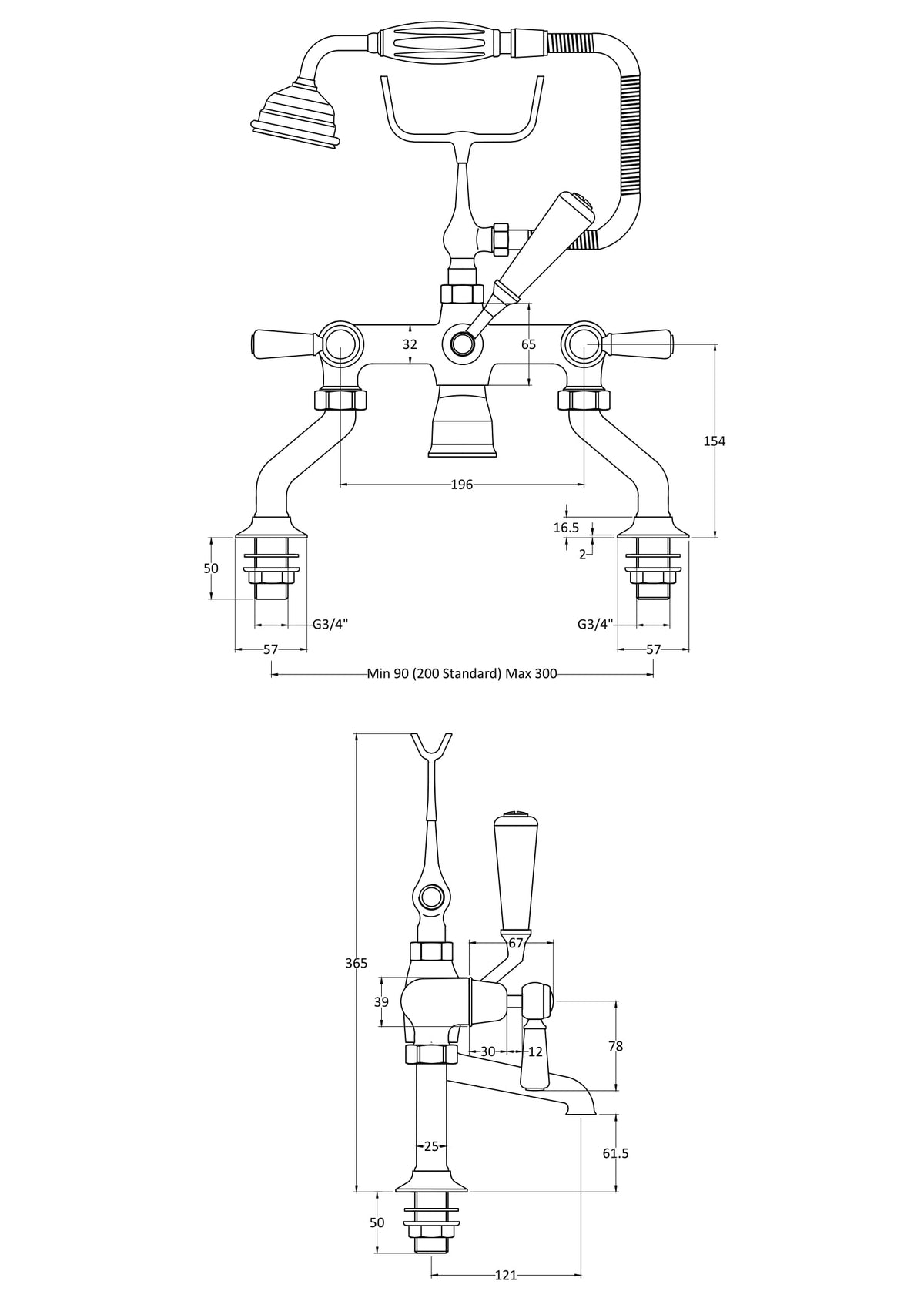 32
65
154
196
16.5
2
50
G3/4"
G3/4"
57
57
Min 90 (200 Standard) Max 300

365
67
39
30
12
78
25
61.5
50
121