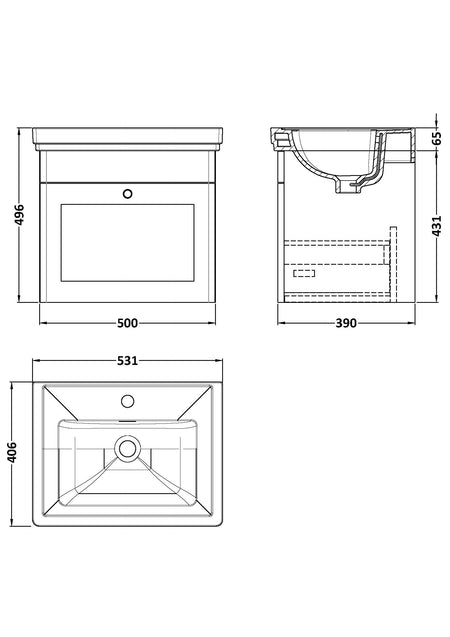 496
500
65
431
390
531
406