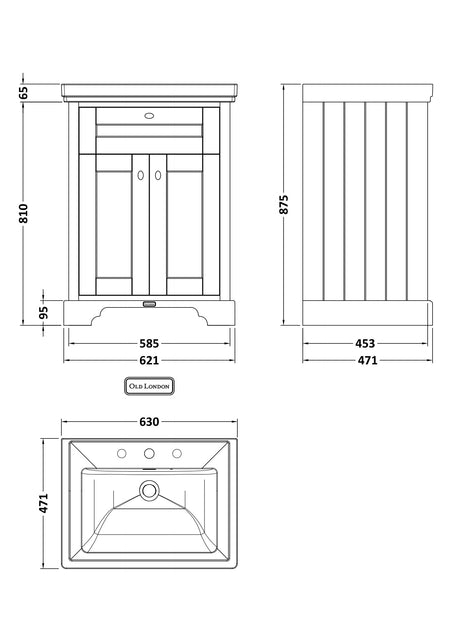 65

810

95

585

621

875

453

471

OLD LONDON

630

471