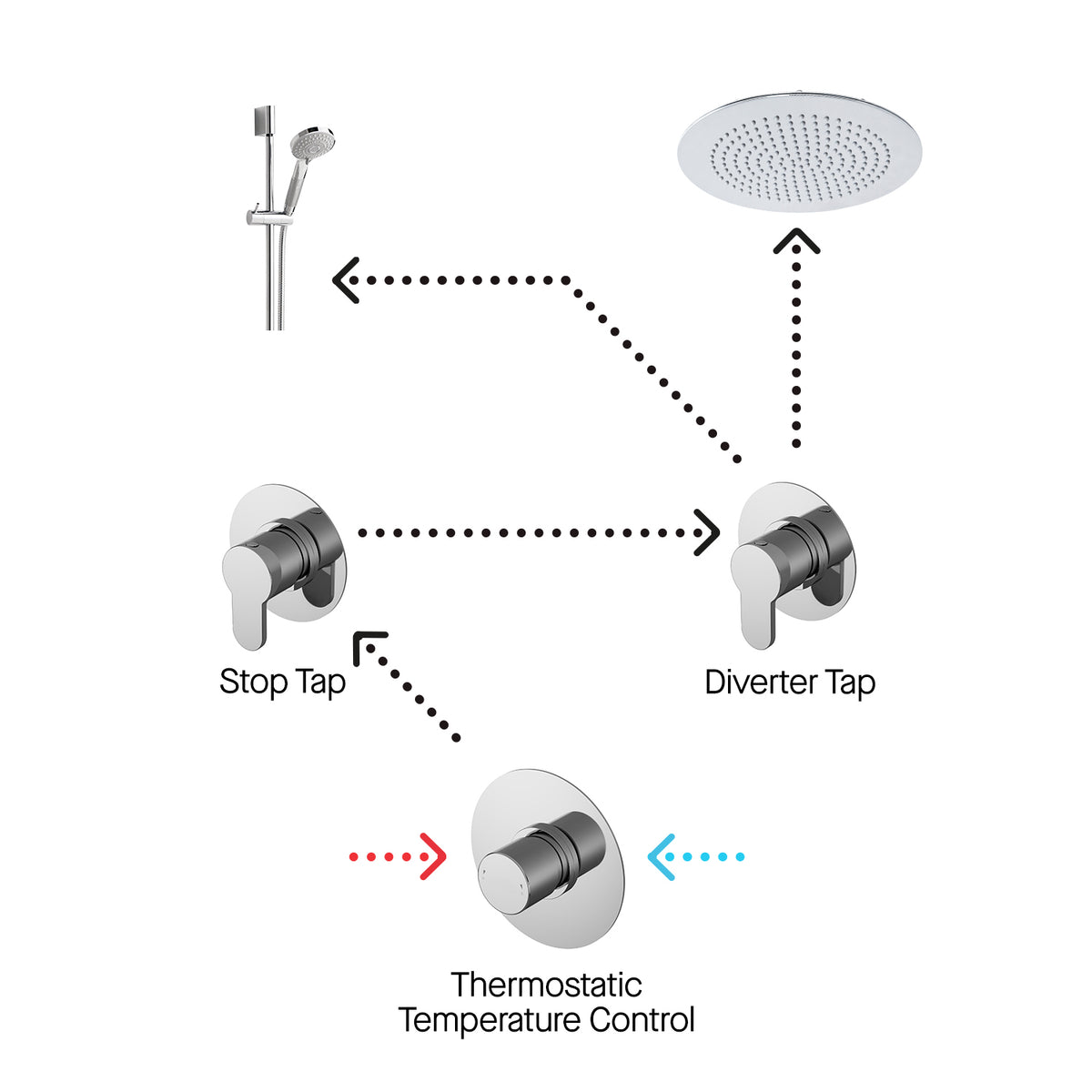 Stop Tap

Diverter Tap

Thermostatic Temperature Control