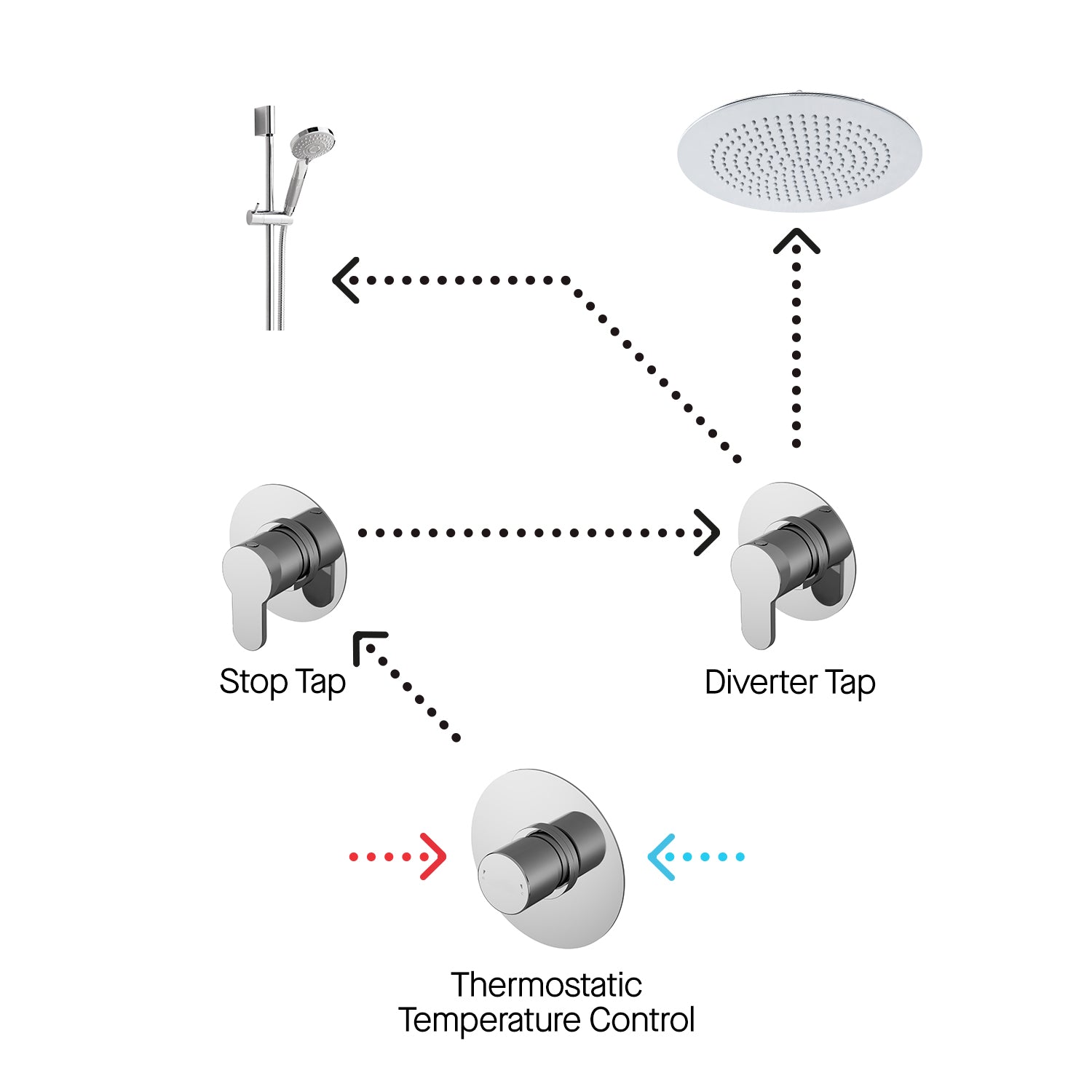 Stop Tap

Diverter Tap

Thermostatic
Temperature Control