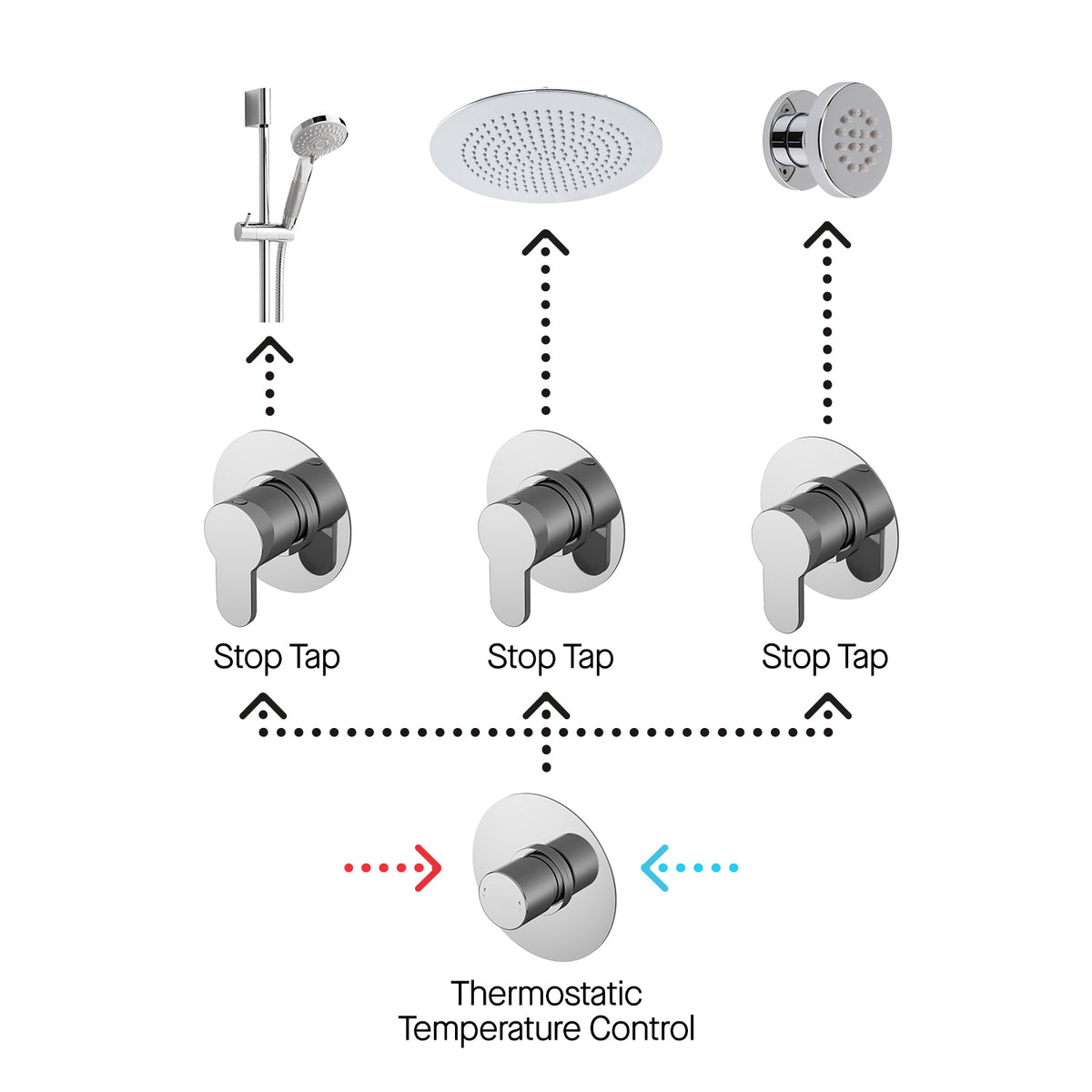 Stop Tap

Stop Tap

Stop Tap

Thermostatic
Temperature Control