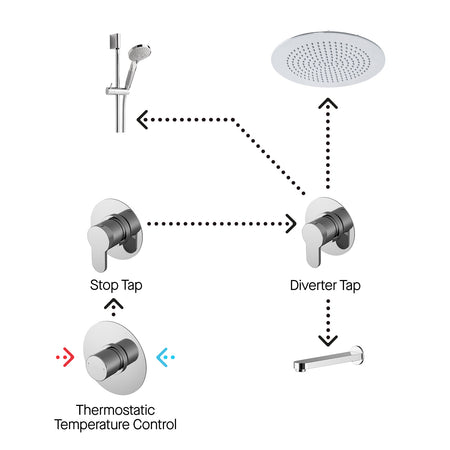 Stop Tap

Diverter Tap

Thermostatic Temperature Control