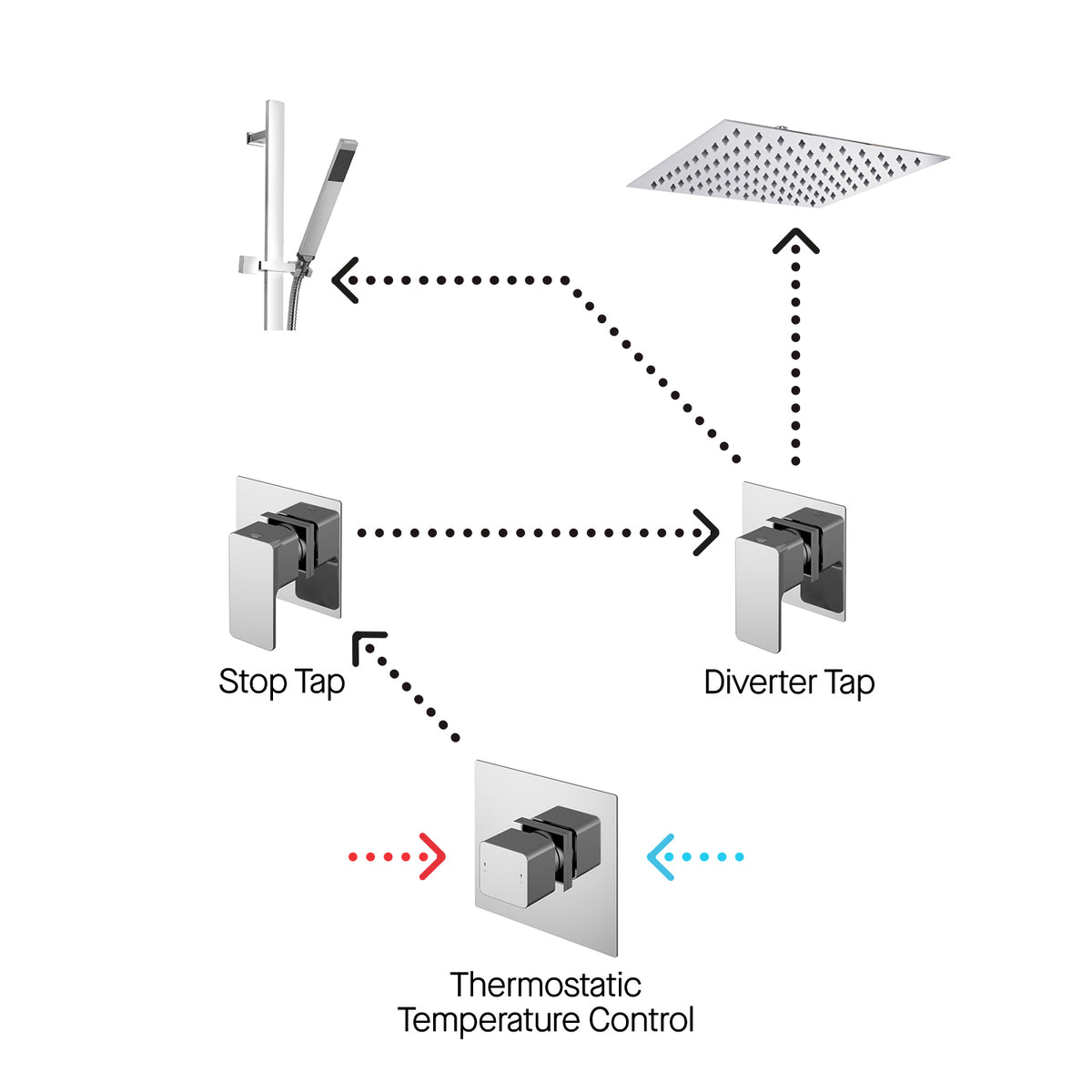 Stop Tap

Diverter Tap

Thermostatic
Temperature Control