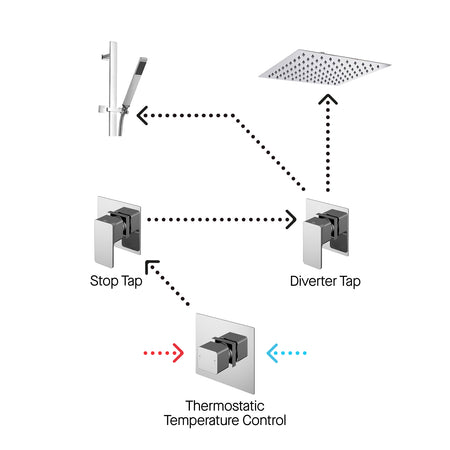 Stop Tap

Diverter Tap

Thermostatic Temperature Control